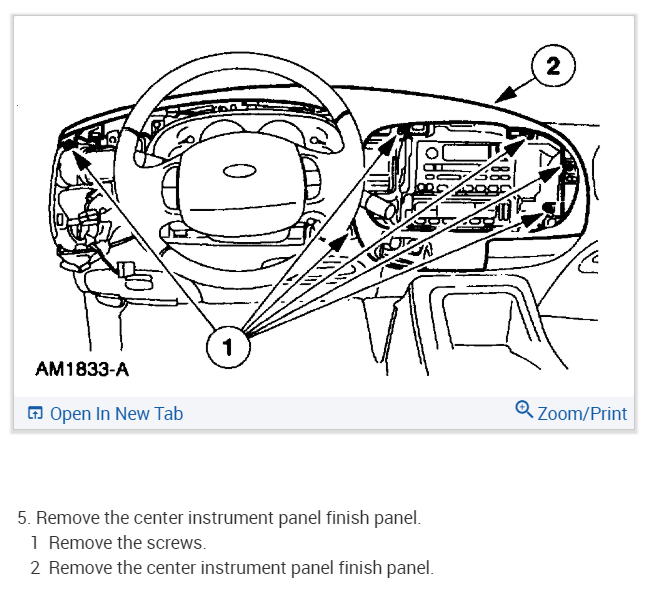 2

1

AM1833-A

Open In New Tab

Zoom/Print

5. Remove the center instrument panel finish panel.
1 Remove the screws.
2 Remove the center instrument panel finish panel.