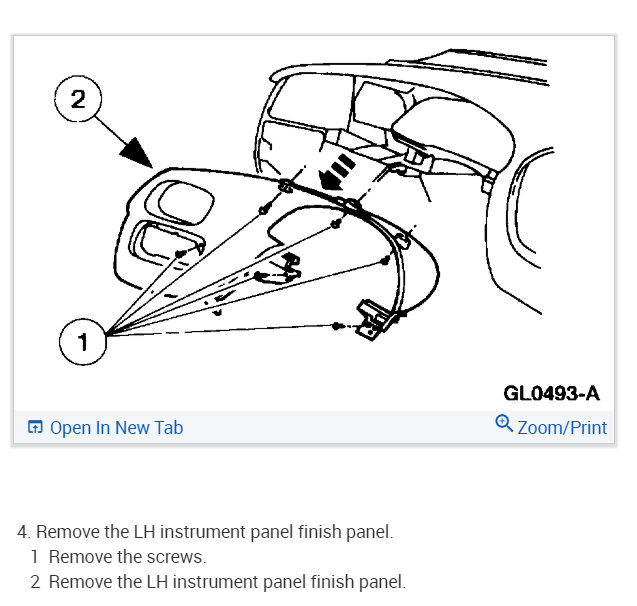 2

1

GL0493-A

Open In New Tab

Zoom/Print

4. Remove the LH instrument panel finish panel.

1 Remove the screws.

2 Remove the LH instrument panel finish panel.