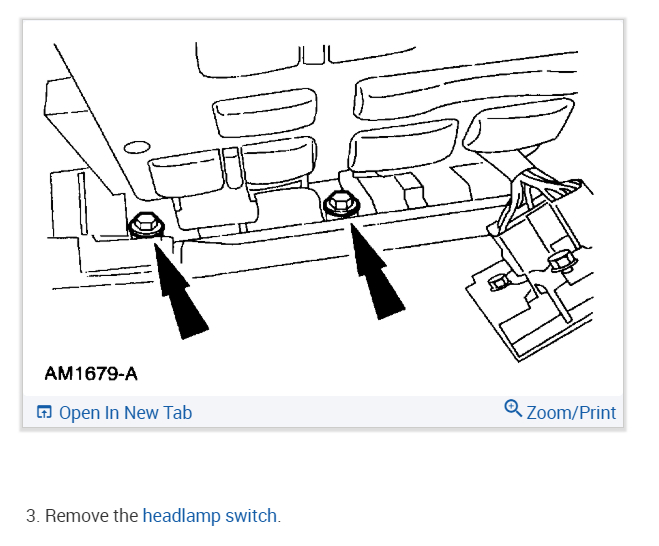 AM1679-A

Open In New Tab

Zoom/Print

3. Remove the headlamp switch.