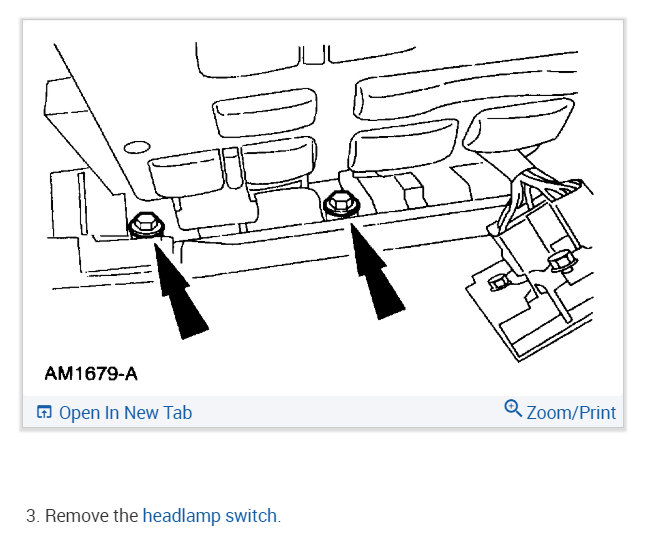 AM1679-A

Open In New Tab

Zoom/Print

3. Remove the headlamp switch.