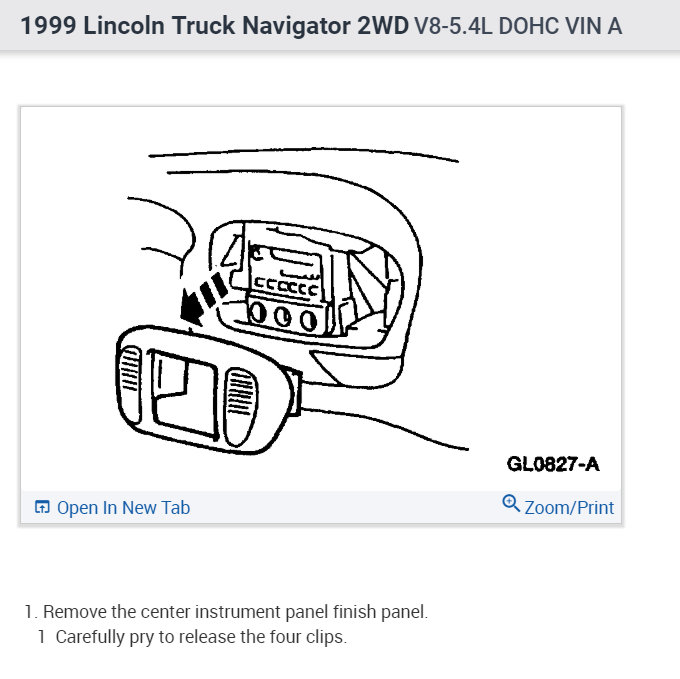 1999 Lincoln Truck Navigator 2WD V8-5.4L DOHC VIN A

GL0827-A

Open In New Tab

Zoom/Print

1. Remove the center instrument panel finish panel.
1 Carefully pry to release the four clips.