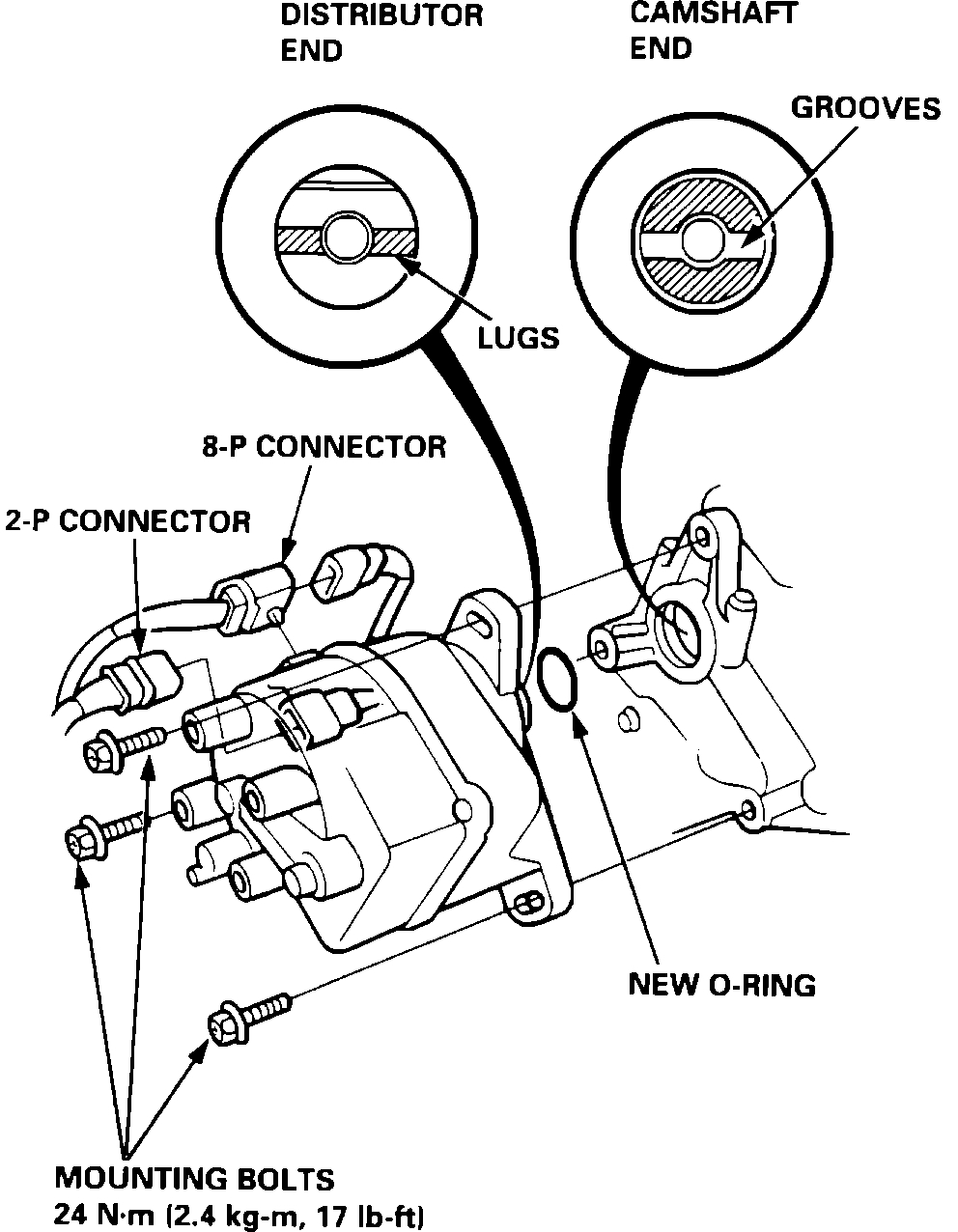 DISTRIBUTOR END

CAMSHAFT END

GROOVES

LUGS

8-P CONNECTOR

2-P CONNECTOR

NEW O-RING

MOUNTING BOLTS
24 N·m (2.4 kg-m, 17 lb-ft)