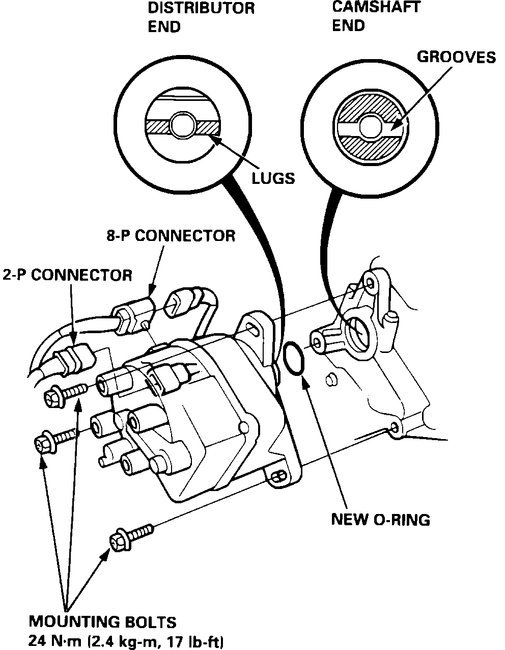 DISTRIBUTOR END

CAMSHAFT END

GROOVES

LUGS

8-P CONNECTOR

2-P CONNECTOR

NEW O-RING

MOUNTING BOLTS
24 N·m (2.4 kg-m, 17 lb-ft)