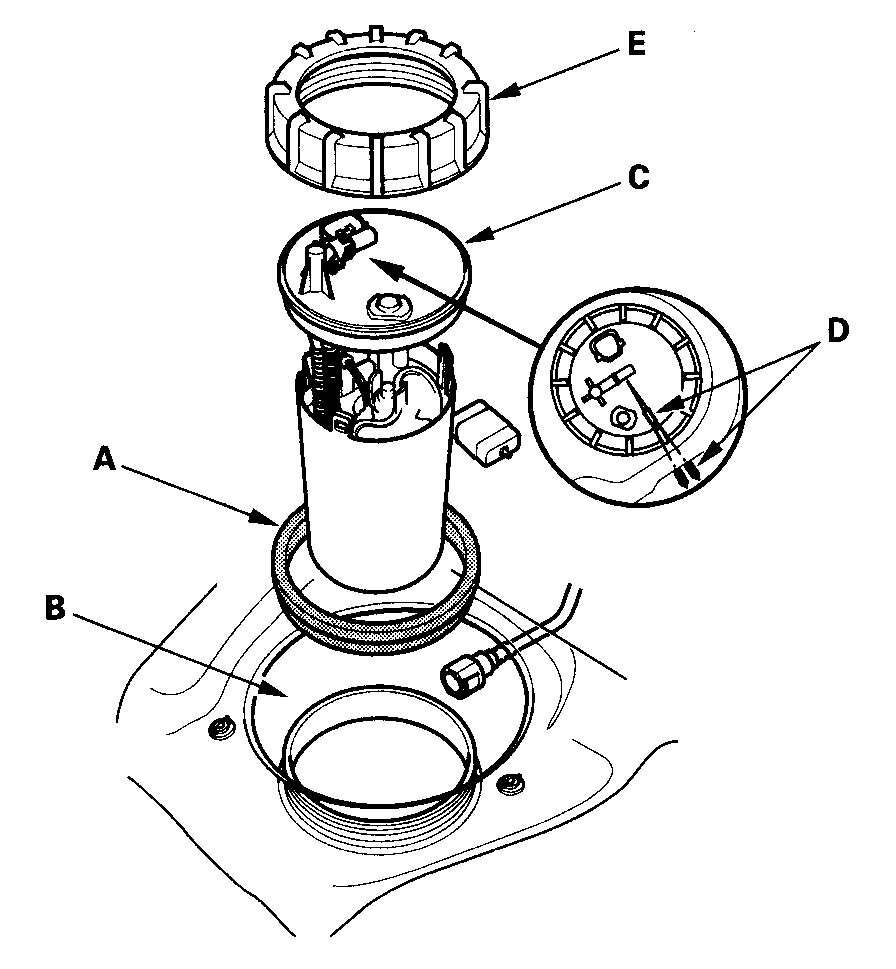 E
C
D
A
B