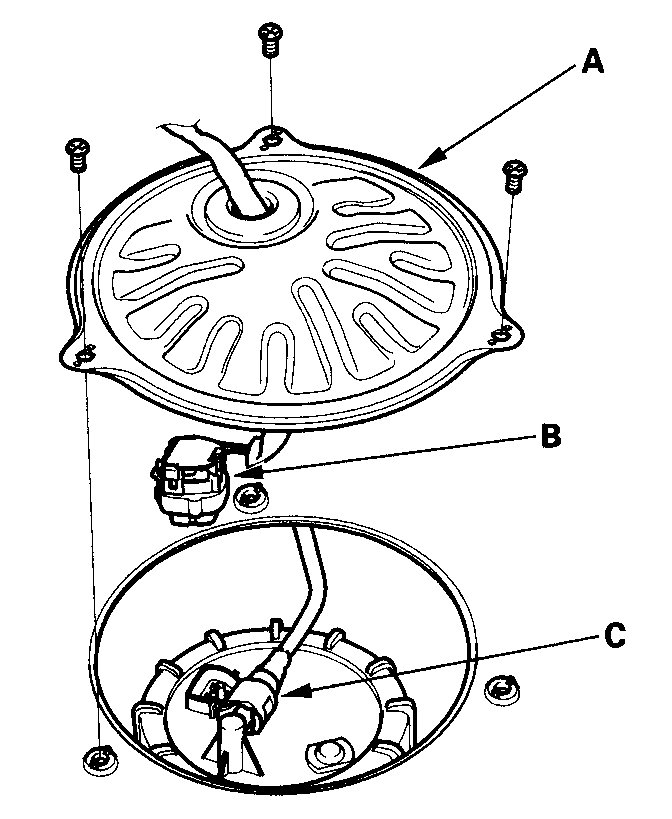 A
B
C