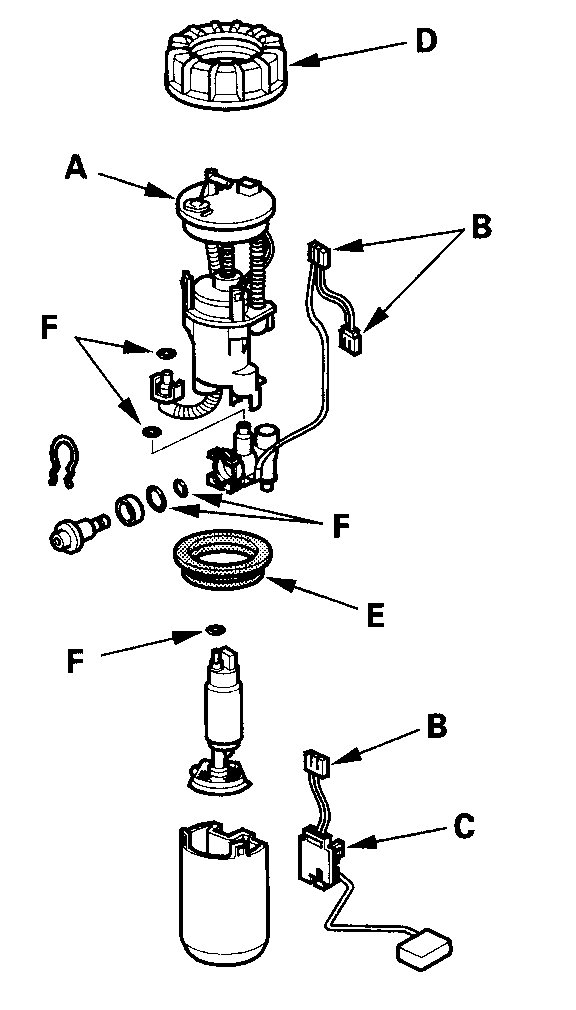 D
A
B
F
F
E
F
B
C