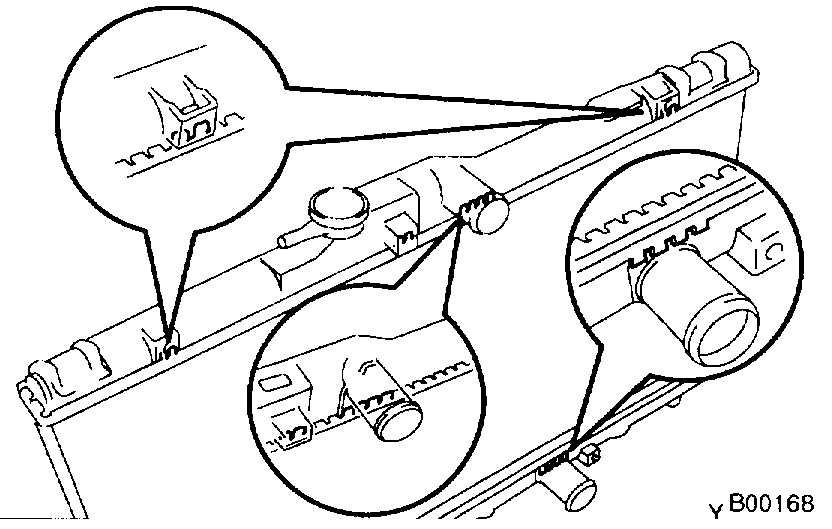 Y B00168