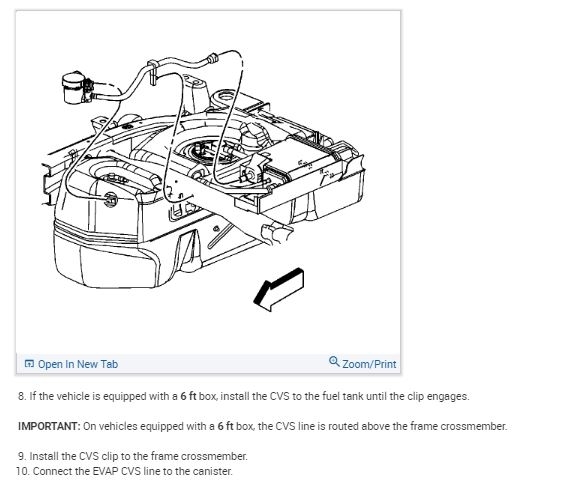 Open In New Tab

Zoom/Print

8. If the vehicle is equipped with a 6 ft box, install the CVS to the fuel tank until the clip engages.

IMPORTANT: On vehicles equipped with a 6 ft box, the CVS line is routed above the frame crossmember.

9. Install the CVS clip to the frame crossmember.
10. Connect the EVAP CVS line to the canister.