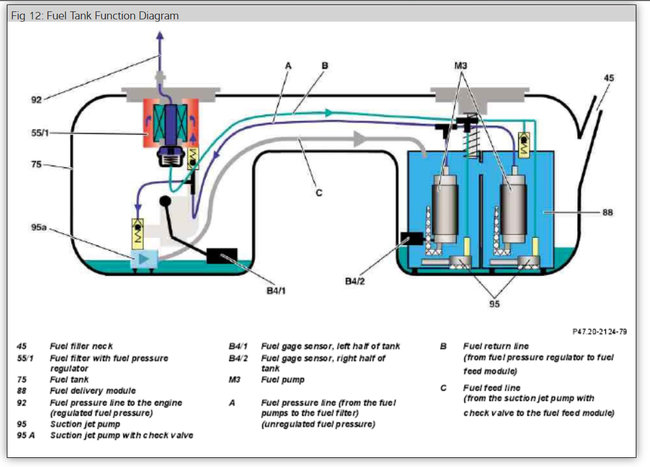 Fig 12: Fuel Tank Function Diagram

92
55/1
75
95a
A
B
C
M3
45
88
B4/1
B4/2
95

P47.20-2124-79

45 Fuel filler neck
55/1 Fuel filter with fuel pressure regulator
75 Fuel tank
88 Fuel delivery module
92 Fuel pressure line to the engine (regulated fuel pressure)
95 Suction jet pump
95 A Suction jet pump with check valve

B4/1 Fuel gage sensor, left half of tank
B4/2 Fuel gage sensor, right half of tank
M3 Fuel pump
A Fuel pressure line (from the fuel pumps to the fuel filter) (unregulated fuel pressure)

B Fuel return line (from fuel pressure regulator to fuel feed module)
C Fuel feed line (from the suction jet pump with check valve to the fuel feed module)