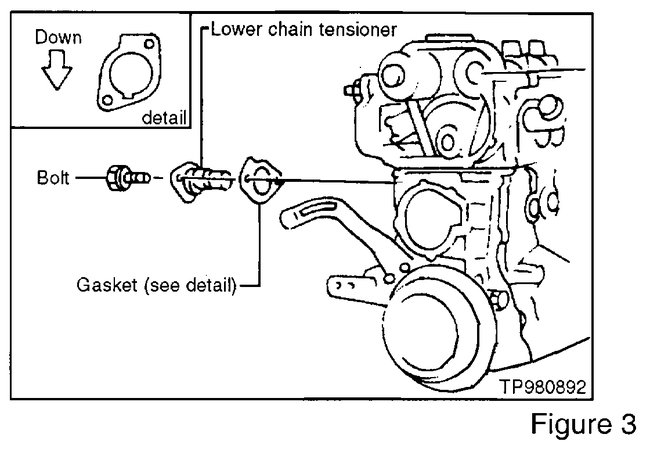 Down

detail

Lower chain tensioner

Bolt

Gasket (see detail)

TP980892

Figure 3