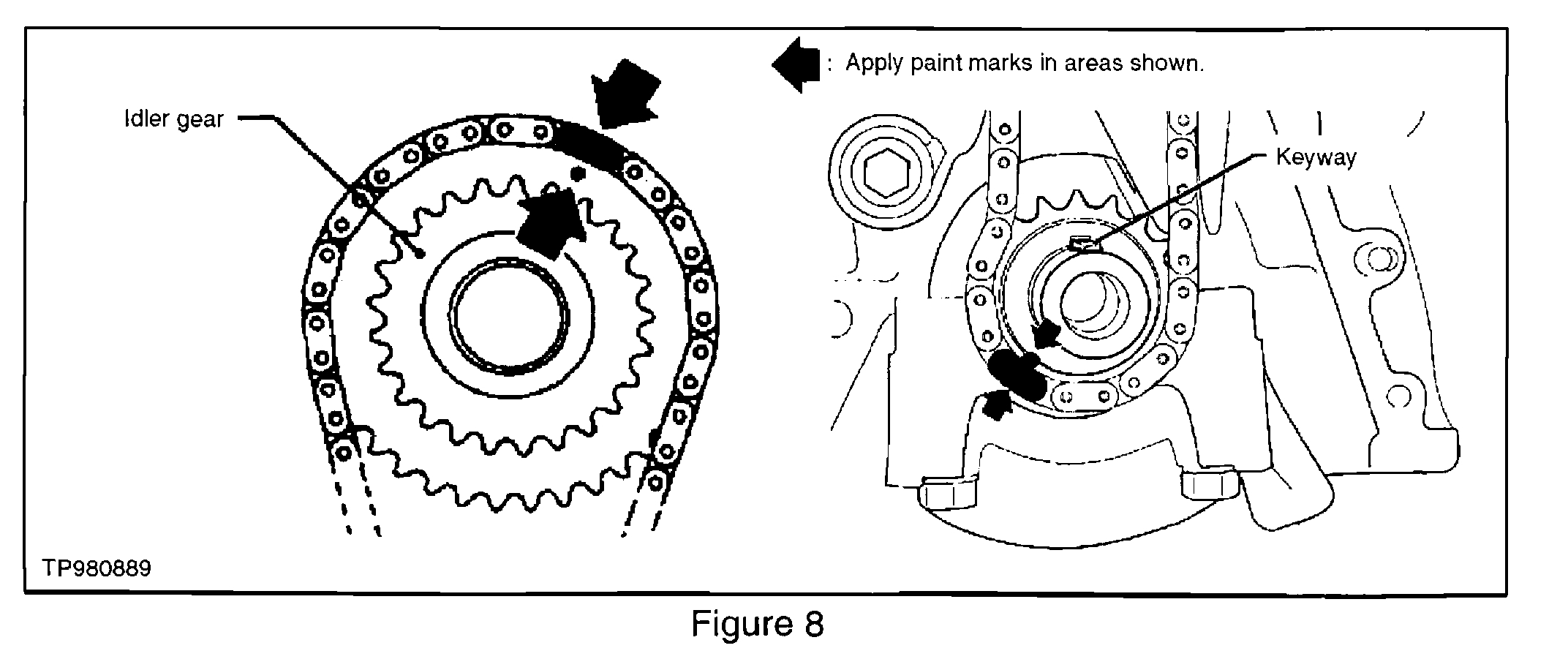 : Apply paint marks in areas shown.

Idler gear

Keyway

TP980889

Figure 8