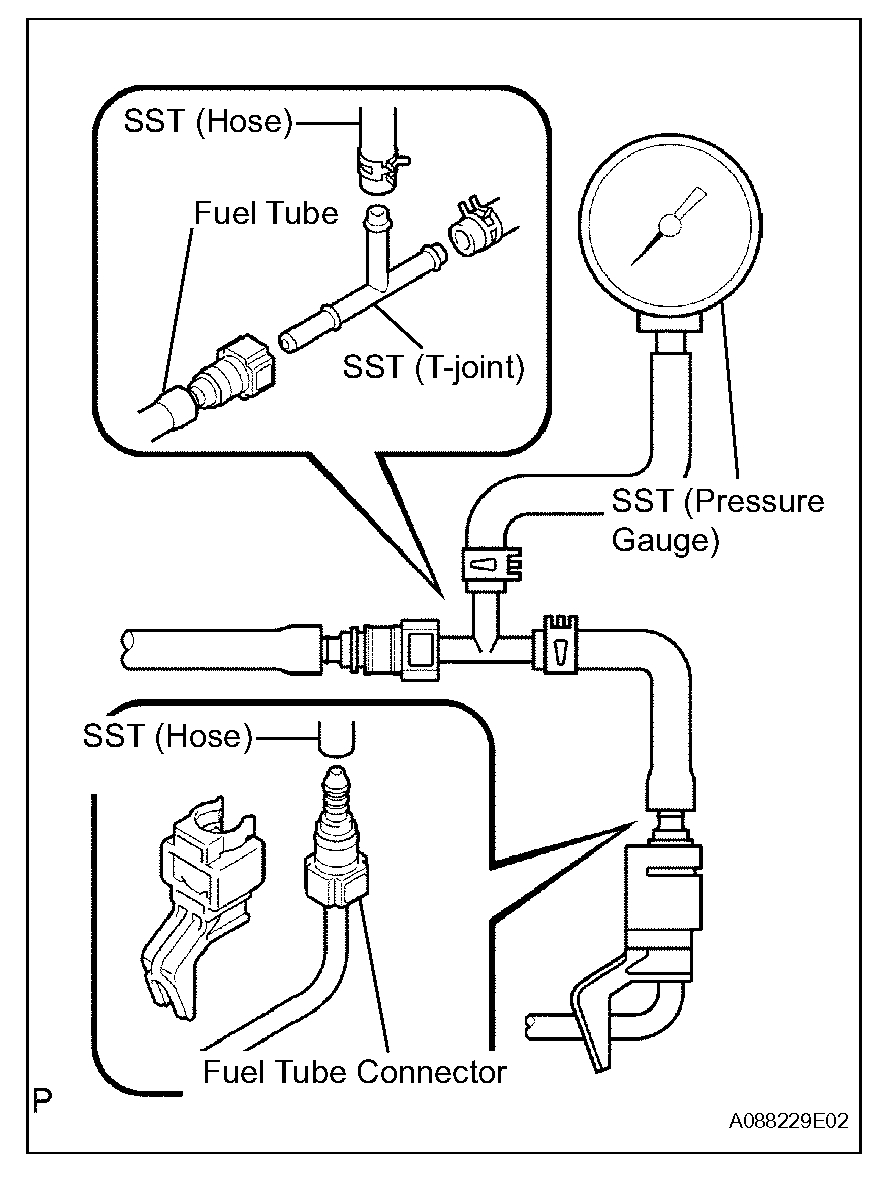 SST (Hose)
Fuel Tube
SST (T-joint)
SST (Pressure Gauge)
SST (Hose)
Fuel Tube Connector
P
A088229E02