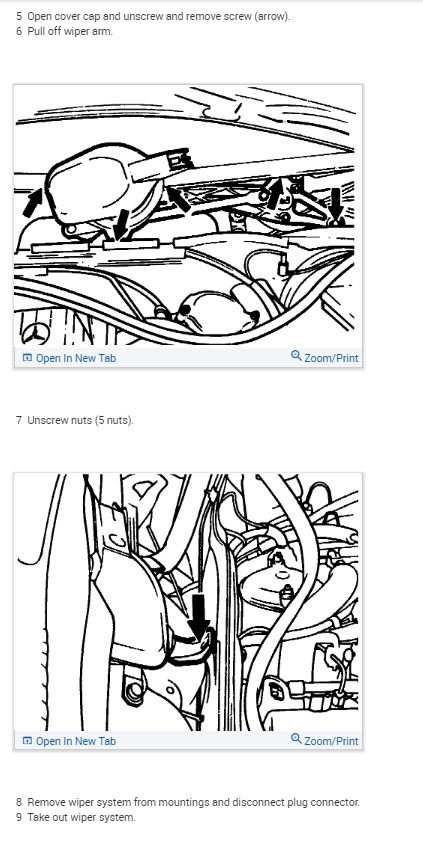 5 Open cover cap and unscrew and remove screw (arrow).
6 Pull off wiper arm.

Open In New Tab
Zoom/Print

7 Unscrew nuts (5 nuts).

Open In New Tab
Zoom/Print

8 Remove wiper system from mountings and disconnect plug connector.
9 Take out wiper system.