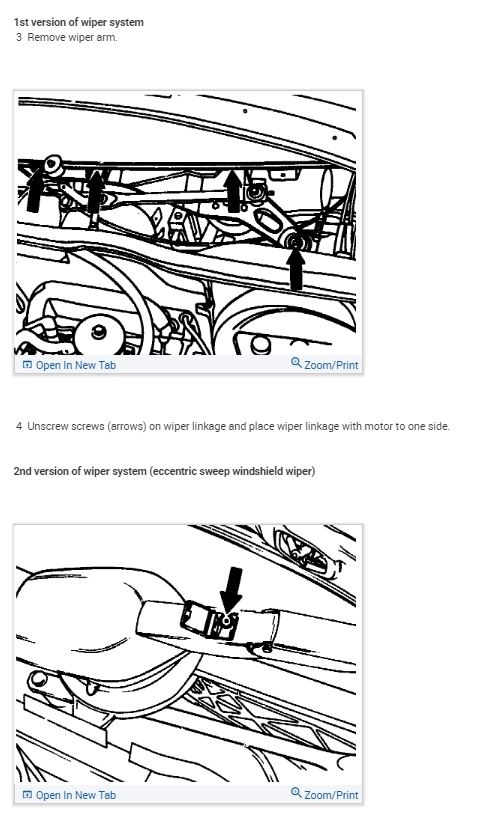 1st version of wiper system
3 Remove wiper arm.

Open In New Tab
Zoom/Print

4 Unscrew screws (arrows) on wiper linkage and place wiper linkage with motor to one side.

2nd version of wiper system (eccentric sweep windshield wiper)

Open In New Tab
Zoom/Print