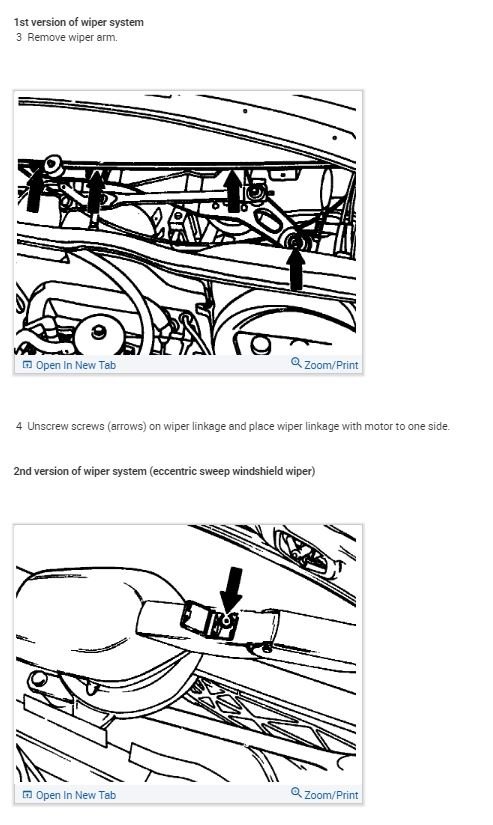 1st version of wiper system
3 Remove wiper arm.

Open In New Tab

Zoom/Print

4 Unscrew screws (arrows) on wiper linkage and place wiper linkage with motor to one side.

2nd version of wiper system (eccentric sweep windshield wiper)

Open In New Tab

Zoom/Print