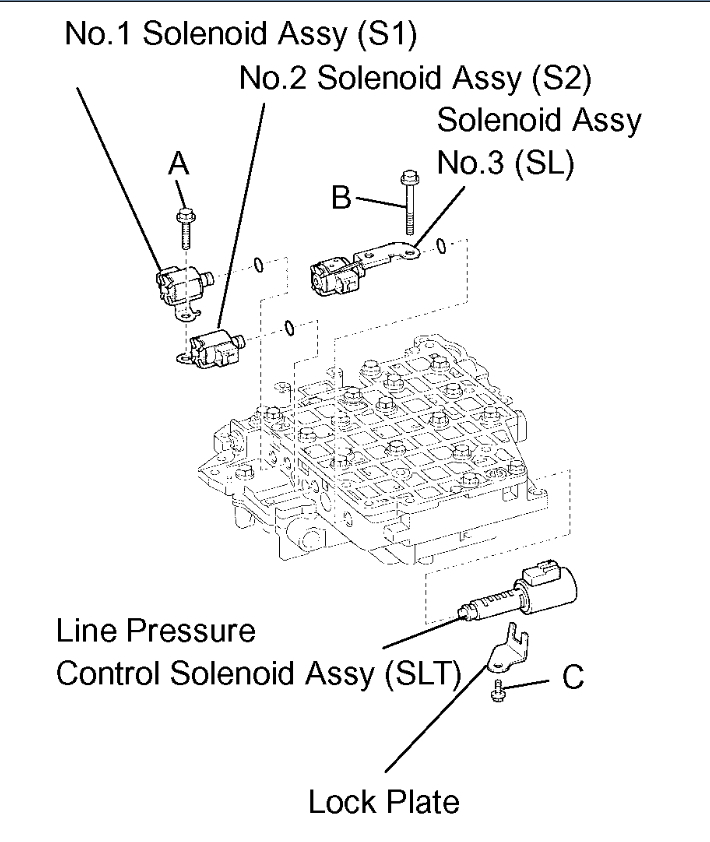 No.1 Solenoid Assy (S1)
No.2 Solenoid Assy (S2)
Solenoid Assy No.3 (SL)
A
B
Line Pressure Control Solenoid Assy (SLT)
C
Lock Plate