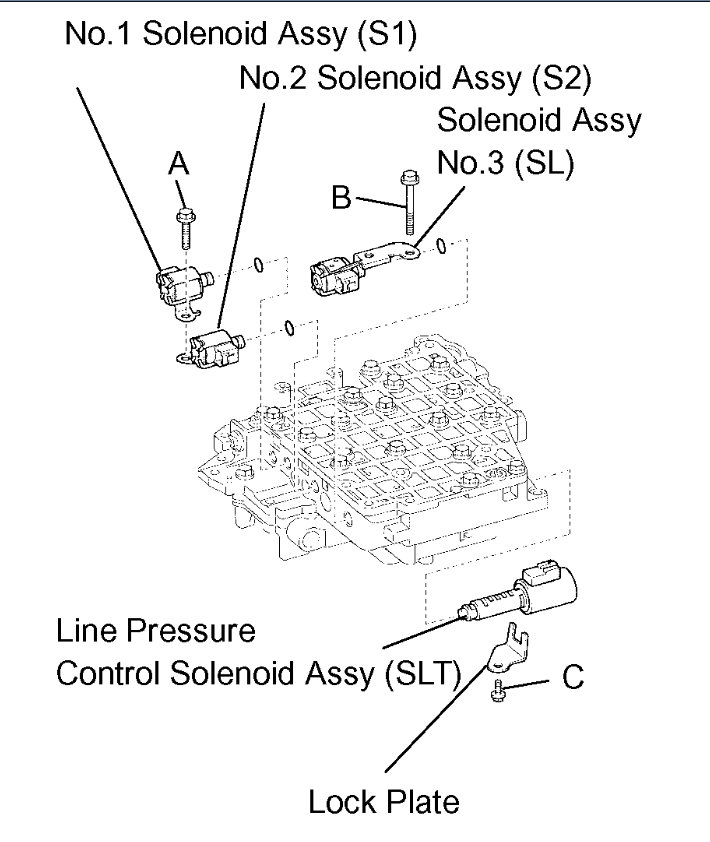 No.1 Solenoid Assy (S1)
No.2 Solenoid Assy (S2)
Solenoid Assy No.3 (SL)
A
B
Line Pressure Control Solenoid Assy (SLT)
C
Lock Plate