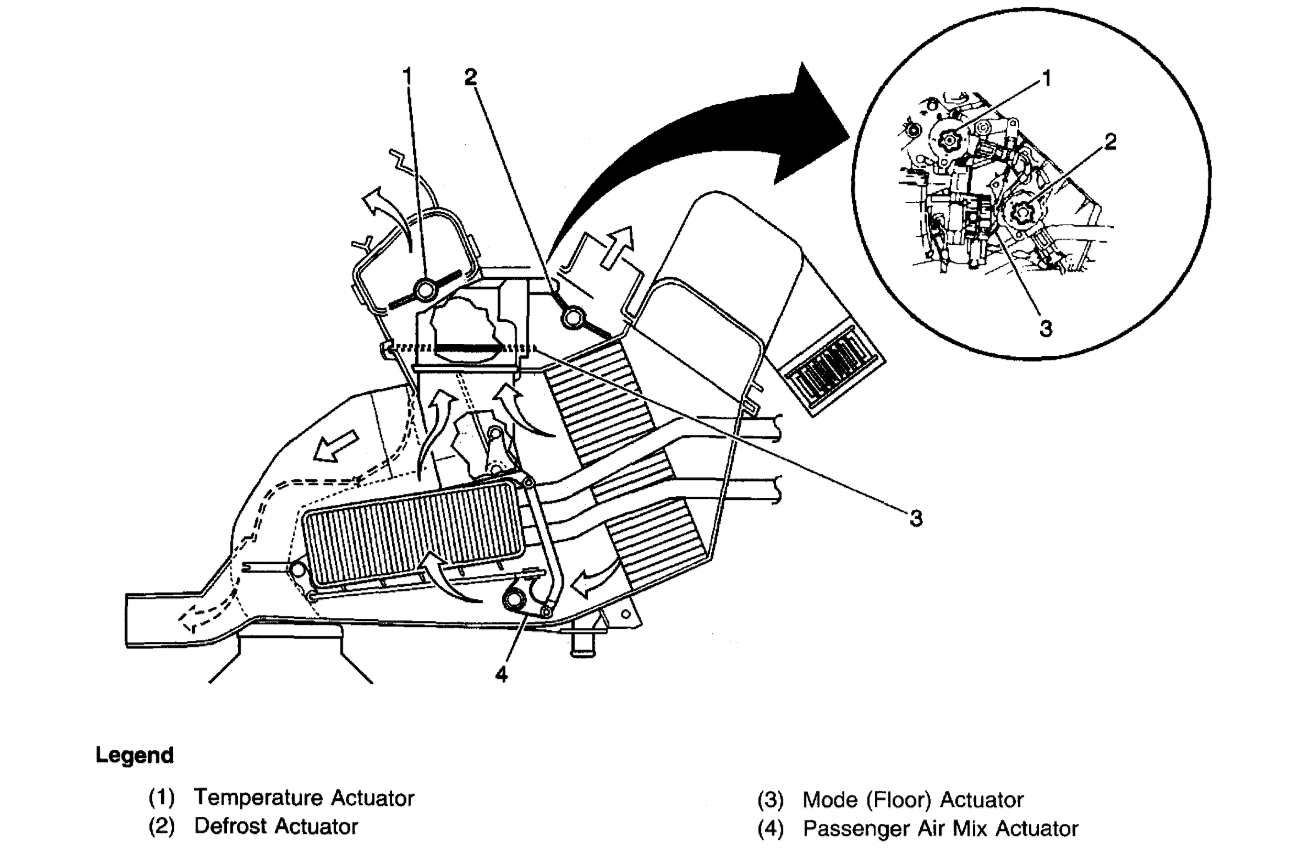 1
2
1
2
3
3
4

Legend

(1) Temperature Actuator
(2) Defrost Actuator

(3) Mode (Floor) Actuator
(4) Passenger Air Mix Actuator