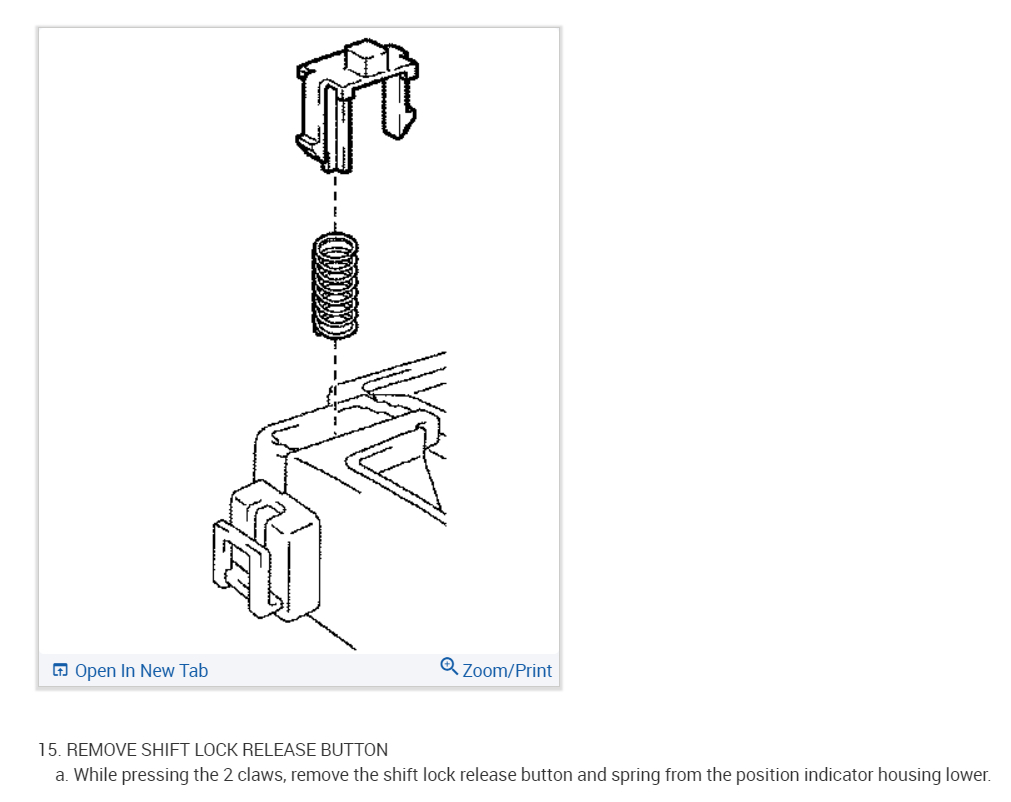 Open In New Tab
Zoom/Print

15. REMOVE SHIFT LOCK RELEASE BUTTON
a. While pressing the 2 claws, remove the shift lock release button and spring from the position indicator housing lower.