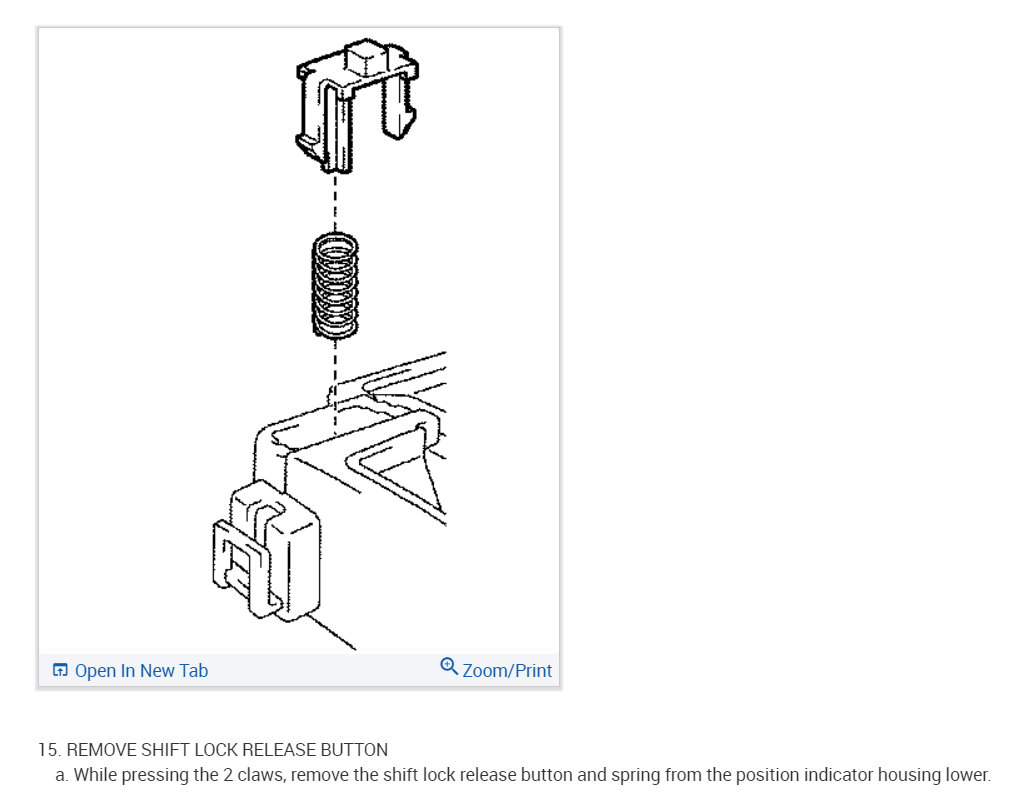 Open In New Tab
Zoom/Print

15. REMOVE SHIFT LOCK RELEASE BUTTON
a. While pressing the 2 claws, remove the shift lock release button and spring from the position indicator housing lower.