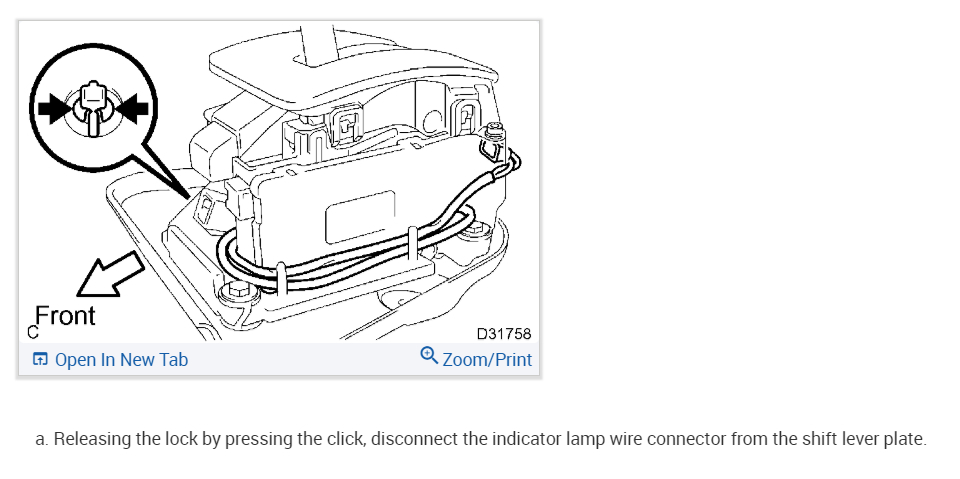 Front
C
D31758
Open In New Tab
Zoom/Print

a. Releasing the lock by pressing the click, disconnect the indicator lamp wire connector from the shift lever plate.