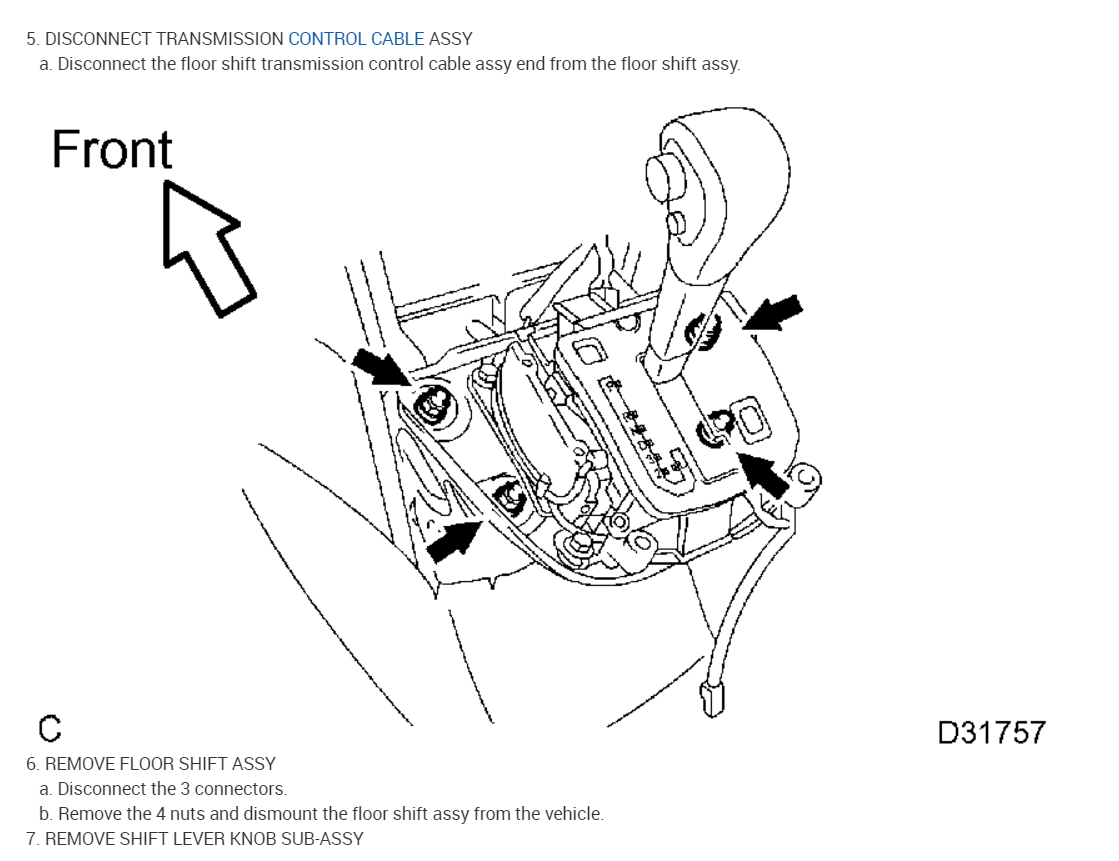 5. DISCONNECT TRANSMISSION CONTROL CABLE ASSY

a. Disconnect the floor shift transmission control cable assy end from the floor shift assy.

Front

C

D31757

6. REMOVE FLOOR SHIFT ASSY

a. Disconnect the 3 connectors.

b. Remove the 4 nuts and dismount the floor shift assy from the vehicle.

7. REMOVE SHIFT LEVER KNOB SUB-ASSY