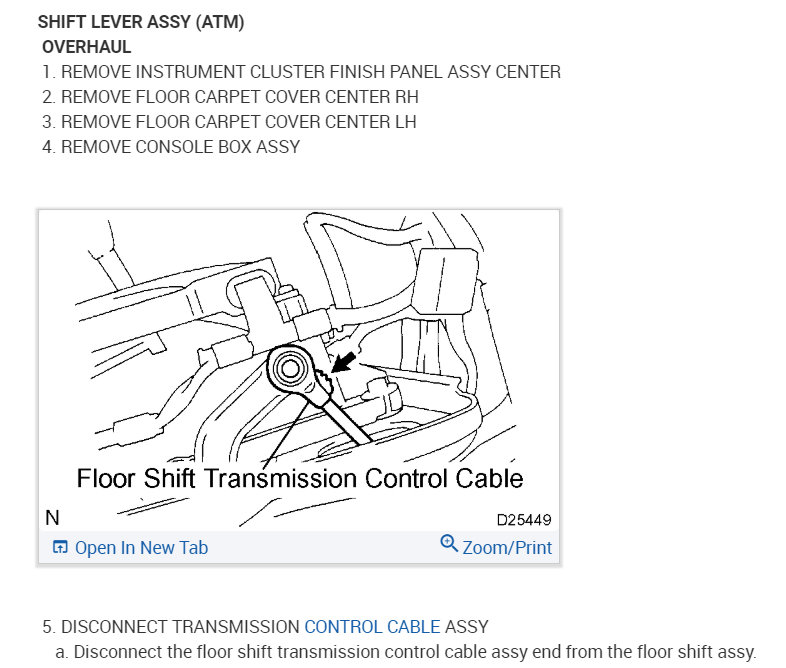 SHIFT LEVER ASSY (ATM)
OVERHAUL
1. REMOVE INSTRUMENT CLUSTER FINISH PANEL ASSY CENTER
2. REMOVE FLOOR CARPET COVER CENTER RH
3. REMOVE FLOOR CARPET COVER CENTER LH
4. REMOVE CONSOLE BOX ASSY

Floor Shift Transmission Control Cable
N
D25449
Open In New Tab
Zoom/Print

5. DISCONNECT TRANSMISSION CONTROL CABLE ASSY
a. Disconnect the floor shift transmission control cable assy end from the floor shift assy.