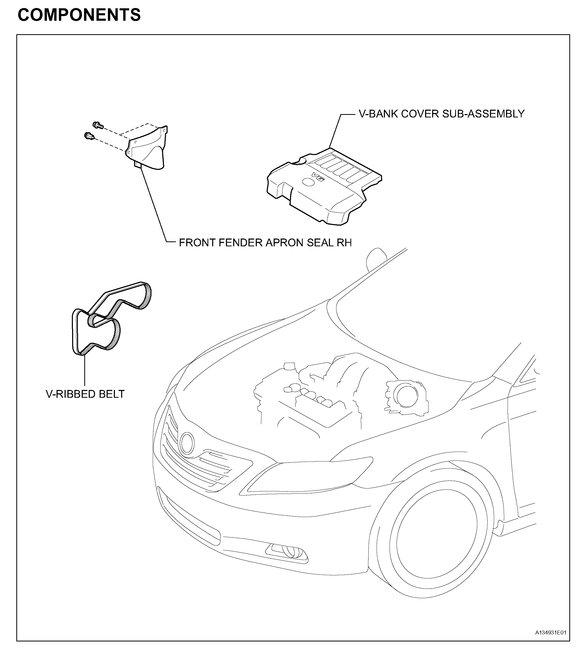 COMPONENTS

V-BANK COVER SUB-ASSEMBLY

FRONT FENDER APRON SEAL RH

V-RIBBED BELT

A134931E01