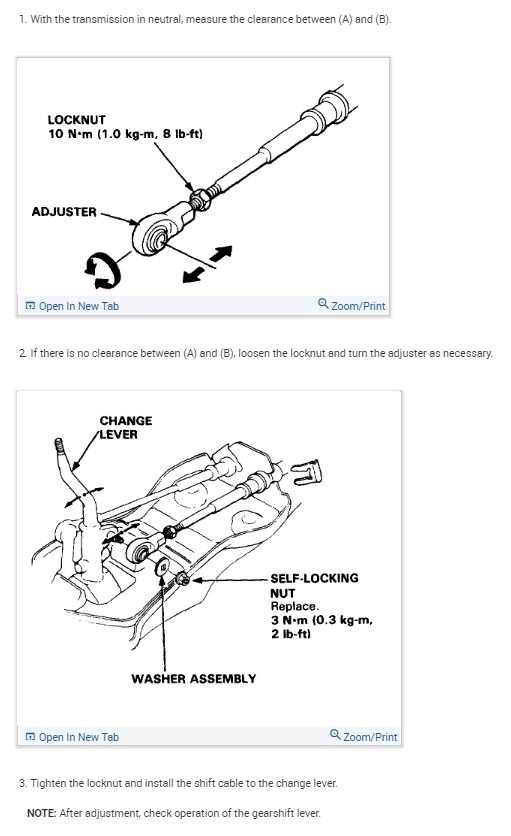 1. With the transmission in neutral, measure the clearance between (A) and (B).

LOCKNUT
10 N·m (1.0 kg-m, 8 lb-ft)

ADJUSTER

Open In New Tab
Zoom/Print

2. If there is no clearance between (A) and (B), loosen the locknut and turn the adjuster as necessary.

CHANGE LEVER

SELF-LOCKING NUT
Replace.
3 N·m (0.3 kg-m, 2 lb-ft)

WASHER ASSEMBLY

Open In New Tab
Zoom/Print

3. Tighten the locknut and install the shift cable to the change lever.

NOTE: After adjustment, check operation of the gearshift lever.