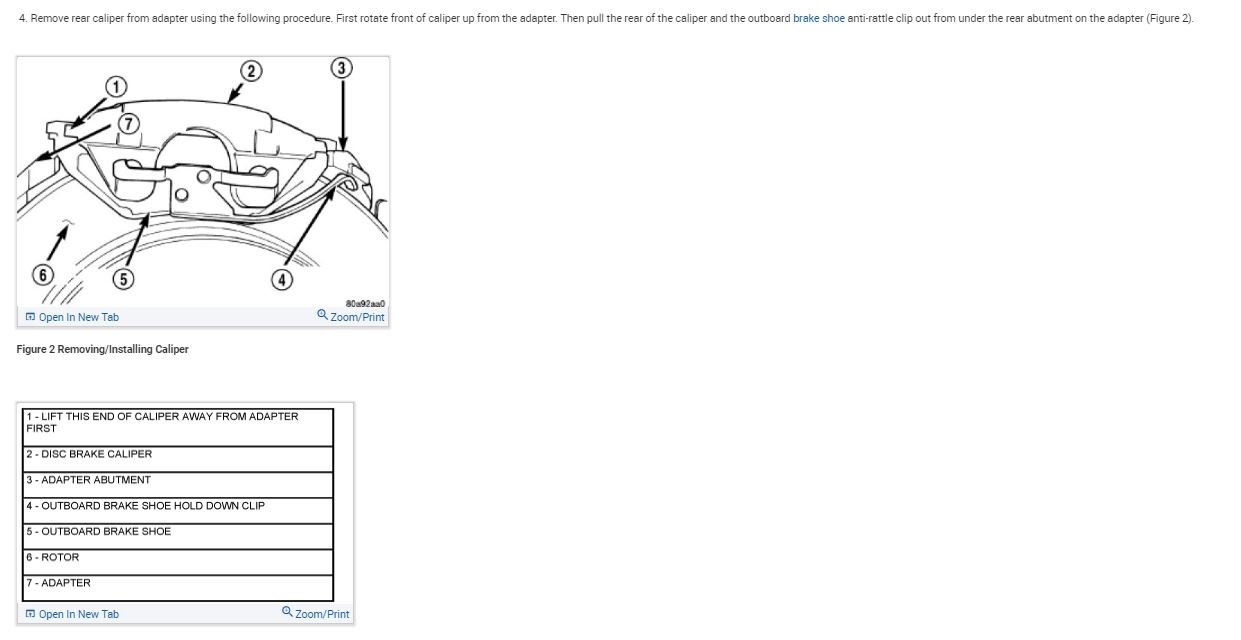 4. Remove rear caliper from adapter using the following procedure. First rotate front of caliper up from the adapter. Then pull the rear of the caliper and the outboard brake shoe anti-rattle clip out from under the rear abutment on the adapter (Figure 2).

1
2
3
7
6
5
4
80a92aa0

Open In New Tab
Zoom/Print

Figure 2 Removing/Installing Caliper

| 1 - LIFT THIS END OF CALIPER AWAY FROM ADAPTER FIRST |
|---|
| 2 - DISC BRAKE CALIPER |
| 3 - ADAPTER ABUTMENT |
| 4 - OUTBOARD BRAKE SHOE HOLD DOWN CLIP |
| 5 - OUTBOARD BRAKE SHOE |
| 6 - ROTOR |
| 7 - ADAPTER |

Open In New Tab
Zoom/Print