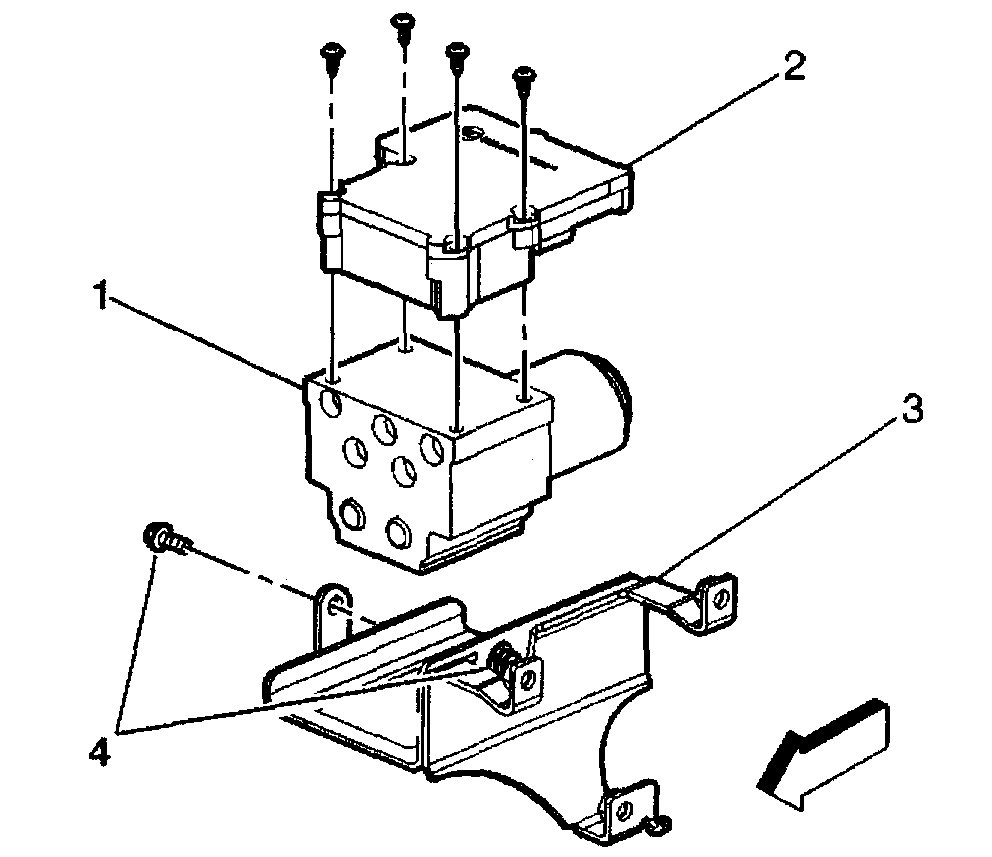 2
1
3
4