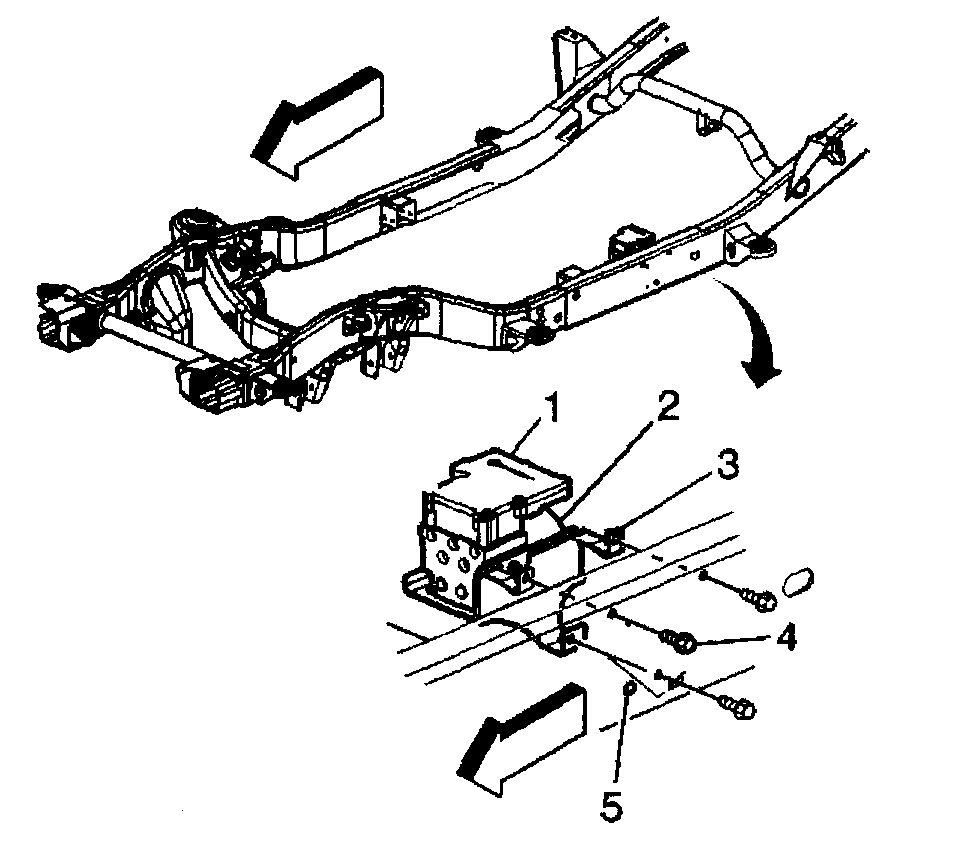 1
2
3
4
5