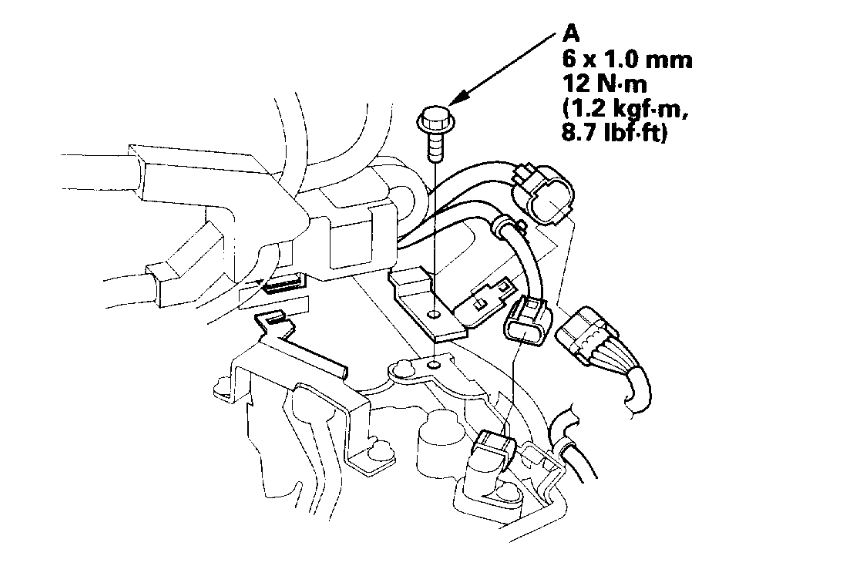 A
6 x 1.0 mm
12 N·m
(1.2 kgf·m,
8.7 lbf·ft)