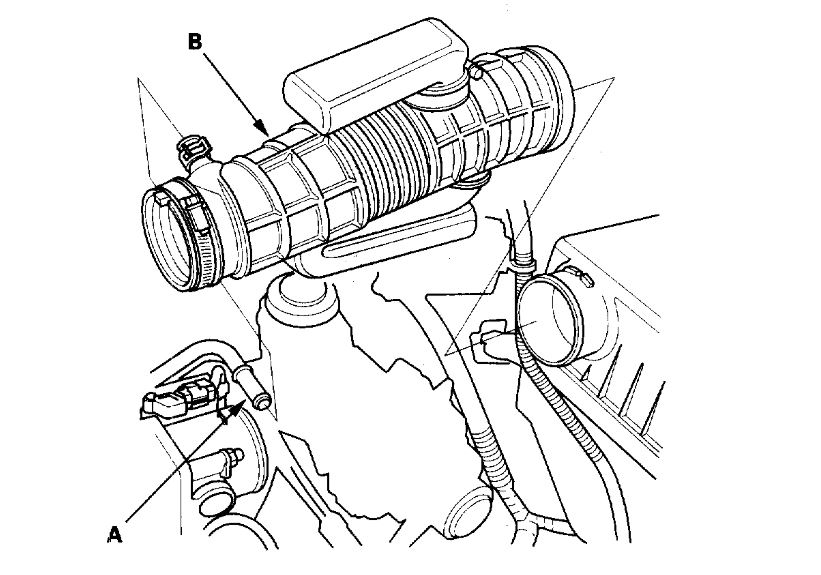 B

A