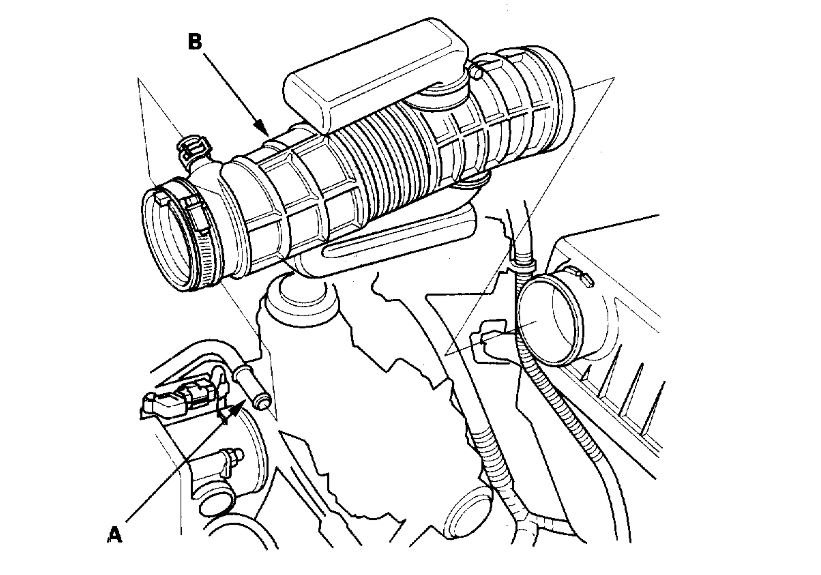 B

A