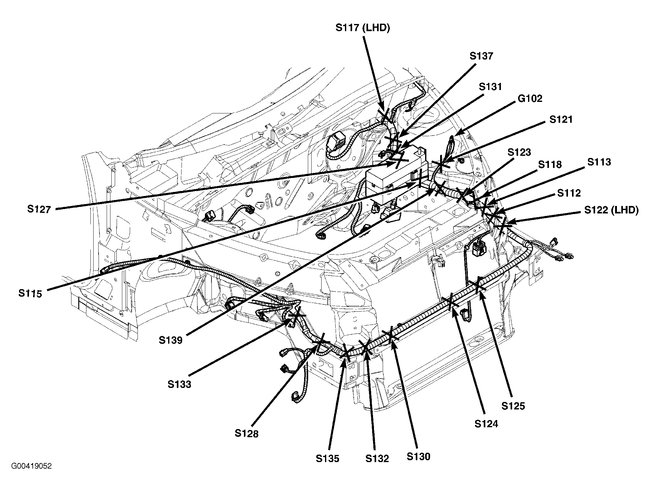 S117 (LHD)
S137
S131
G102
S121
S123
S118
S113
S112
S122 (LHD)
S127
S115
S139
S133
S128
S135
S132
S130
S124
S125
G00419052