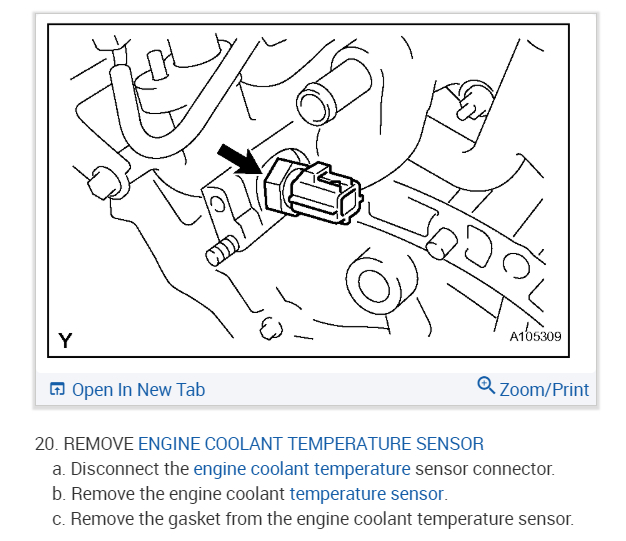 Y

A105309

Open In New Tab

Zoom/Print

20. REMOVE ENGINE COOLANT TEMPERATURE SENSOR

a. Disconnect the engine coolant temperature sensor connector.

b. Remove the engine coolant temperature sensor.

c. Remove the gasket from the engine coolant temperature sensor.