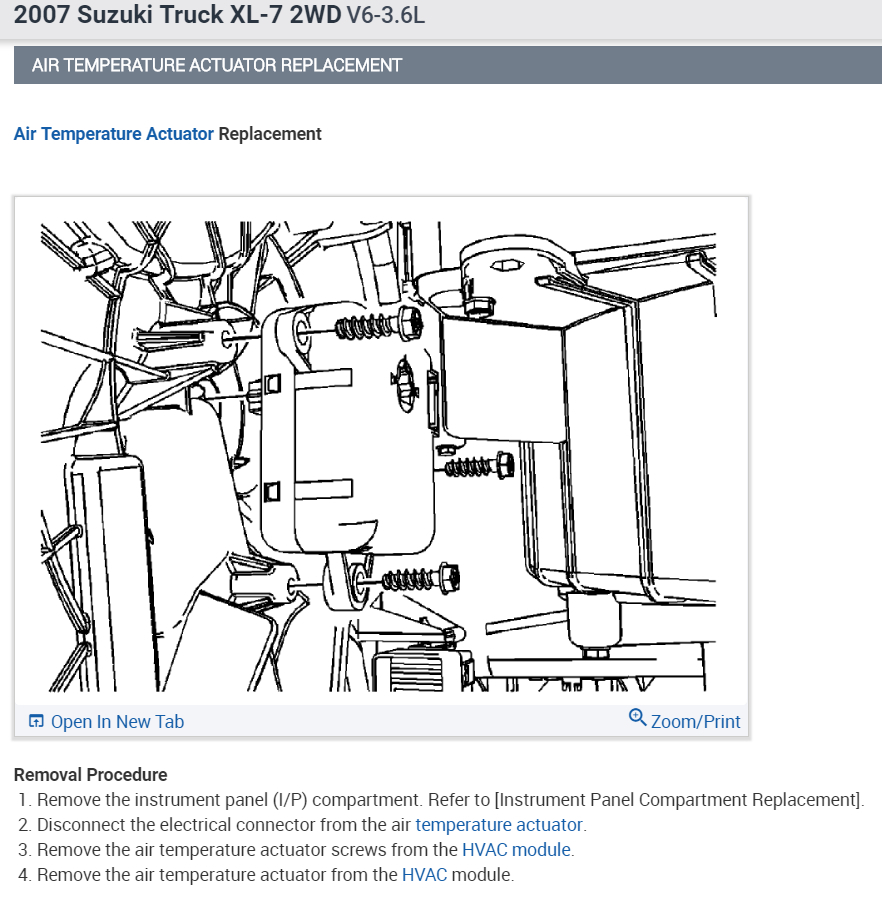 2007 Suzuki Truck XL-7 2WD V6-3.6L

AIR TEMPERATURE ACTUATOR REPLACEMENT

Air Temperature Actuator Replacement

Open In New Tab

Zoom/Print

Removal Procedure

1. Remove the instrument panel (I/P) compartment. Refer to [Instrument Panel Compartment Replacement].
2. Disconnect the electrical connector from the air temperature actuator.
3. Remove the air temperature actuator screws from the HVAC module.
4. Remove the air temperature actuator from the HVAC module.