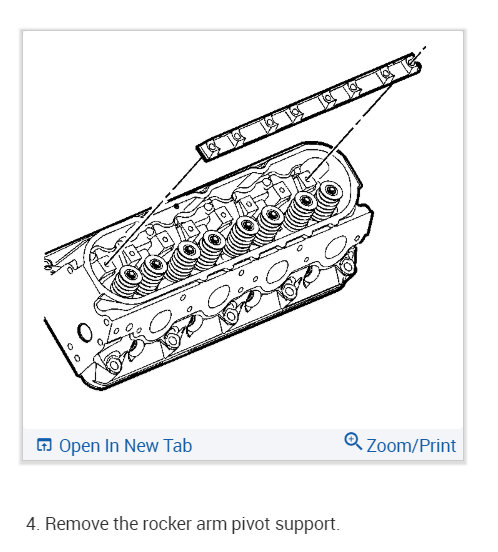 Open In New Tab

Zoom/Print

4. Remove the rocker arm pivot support.