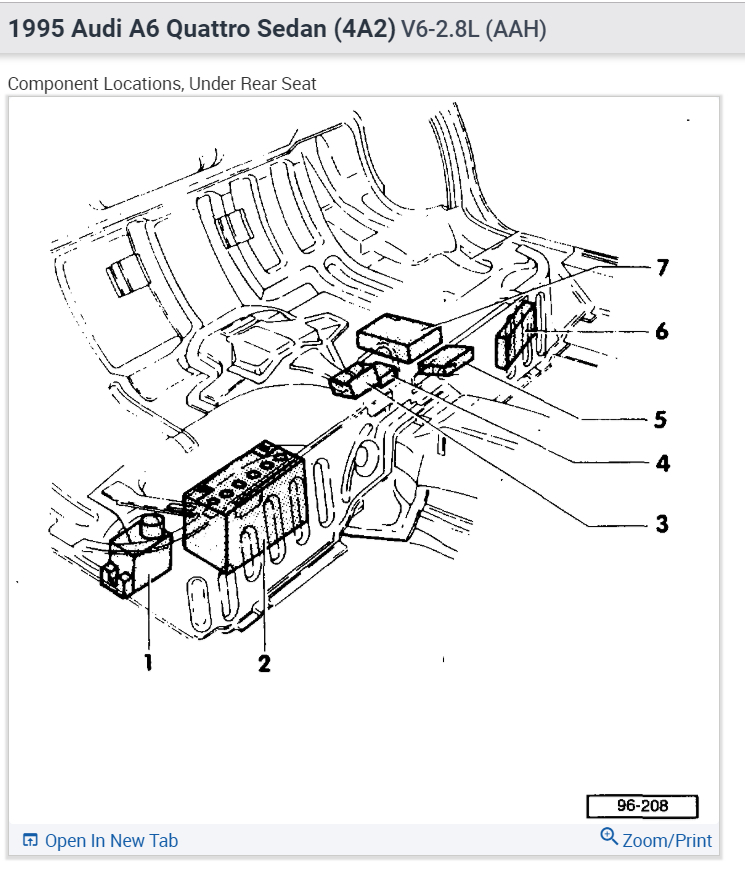 1995 Audi A6 Quattro Sedan (4A2) V6-2.8L (AAH)

Component Locations, Under Rear Seat

7
6
5
4
3
1
2

96-208

Open In New Tab
Zoom/Print