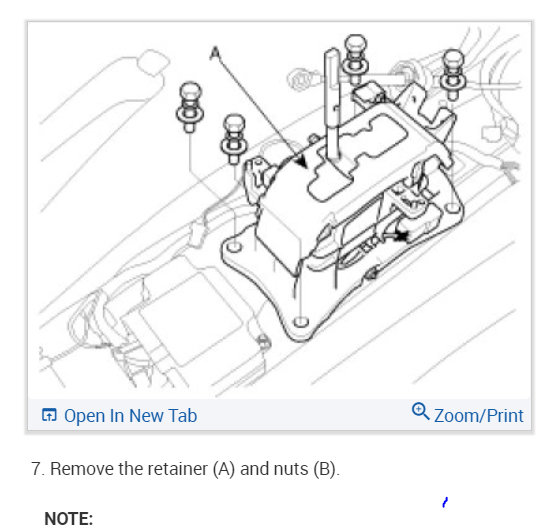 A

Open In New Tab

Zoom/Print

7. Remove the retainer (A) and nuts (B).

NOTE: