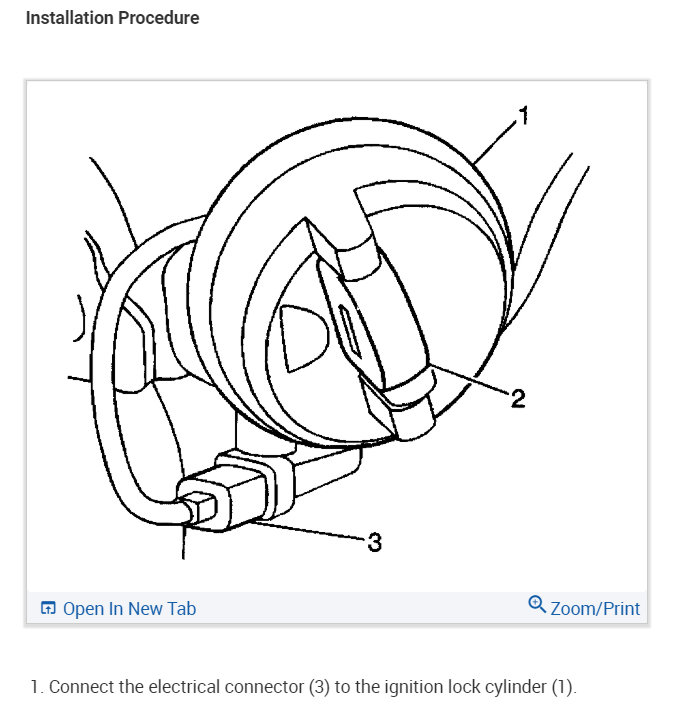 Installation Procedure

1

2

3

Open In New Tab

Zoom/Print

1. Connect the electrical connector (3) to the ignition lock cylinder (1).