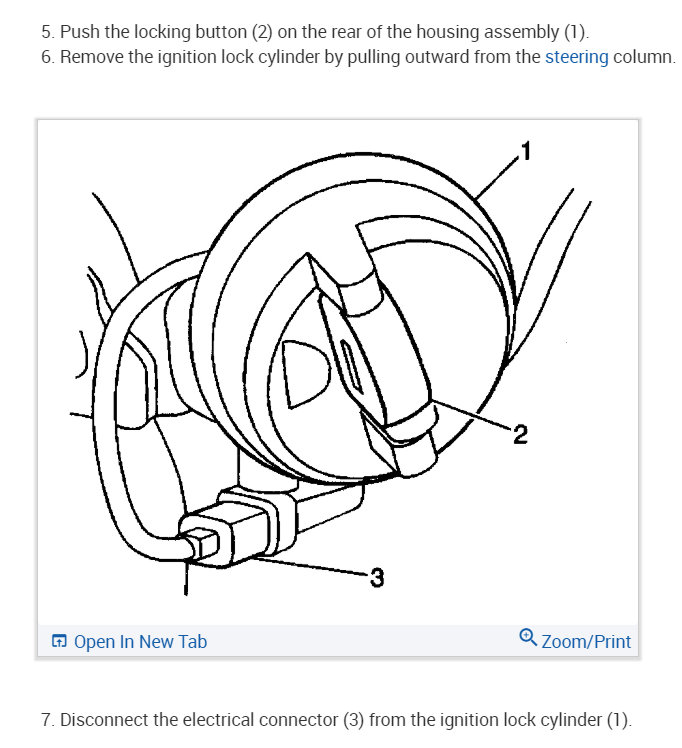 5. Push the locking button (2) on the rear of the housing assembly (1).
6. Remove the ignition lock cylinder by pulling outward from the steering column.

1

2

3

Open In New Tab
Zoom/Print

7. Disconnect the electrical connector (3) from the ignition lock cylinder (1).