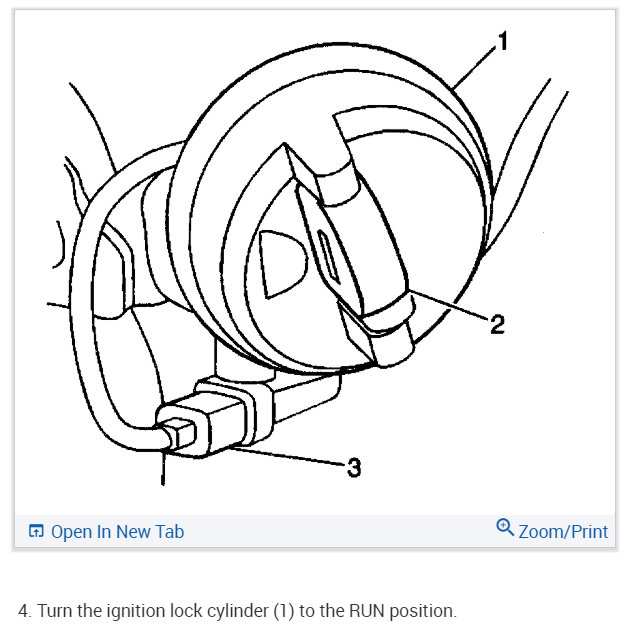 1
2
3
Open In New Tab
Zoom/Print

4. Turn the ignition lock cylinder (1) to the RUN position.