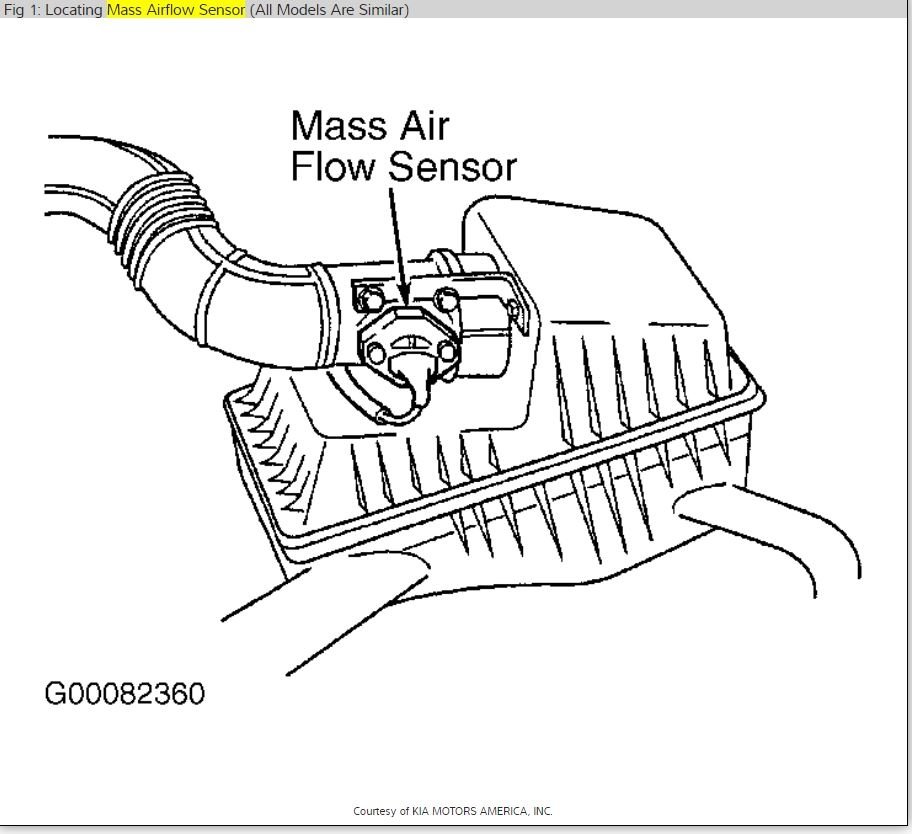 Fig 1: Locating Mass Airflow Sensor (All Models Are Similar)

Mass Air Flow Sensor

G00082360

Courtesy of KIA MOTORS AMERICA, INC.