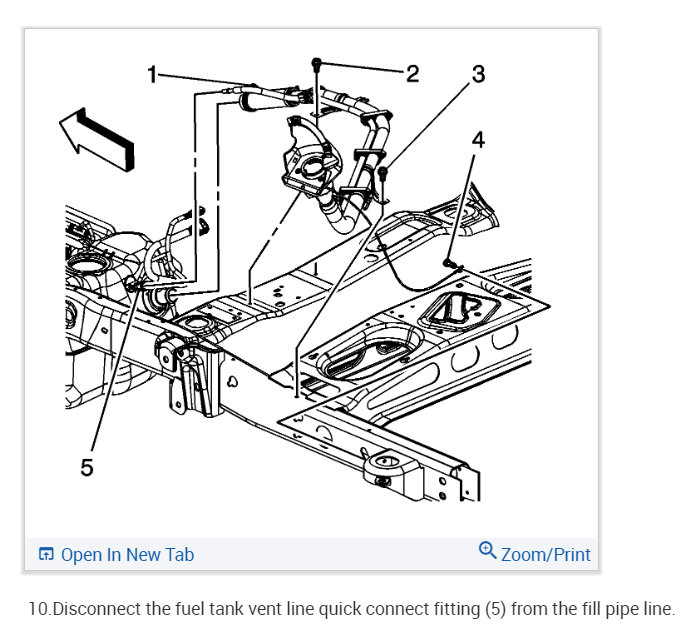 1
2
3
4
5

Open In New Tab
Zoom/Print

10.Disconnect the fuel tank vent line quick connect fitting (5) from the fill pipe line.