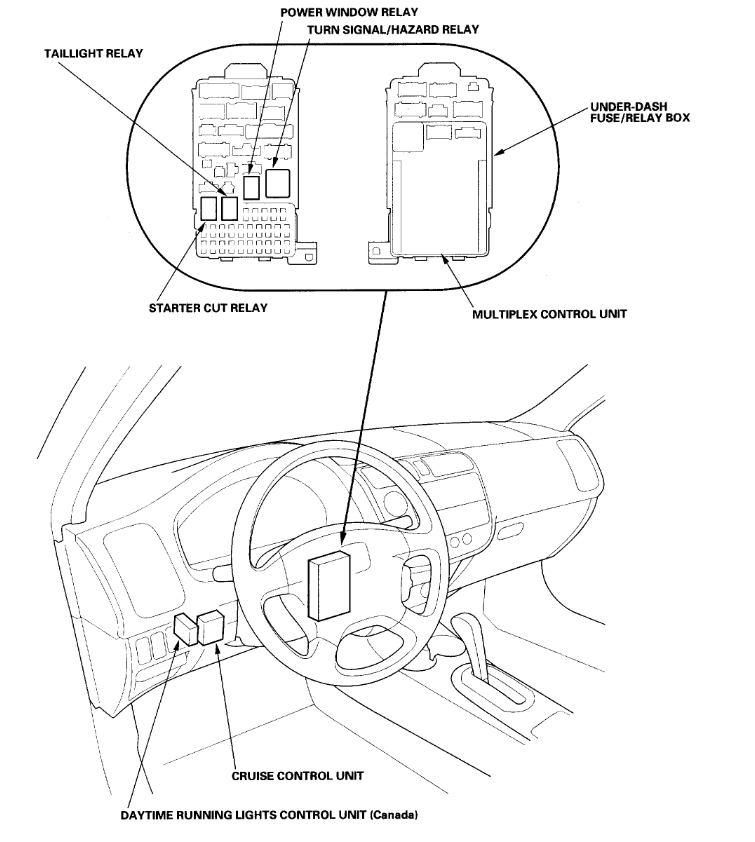 POWER WINDOW RELAY
TURN SIGNAL/HAZARD RELAY
TAILLIGHT RELAY
UNDER-DASH FUSE/RELAY BOX
STARTER CUT RELAY
MULTIPLEX CONTROL UNIT
CRUISE CONTROL UNIT
DAYTIME RUNNING LIGHTS CONTROL UNIT (Canada)