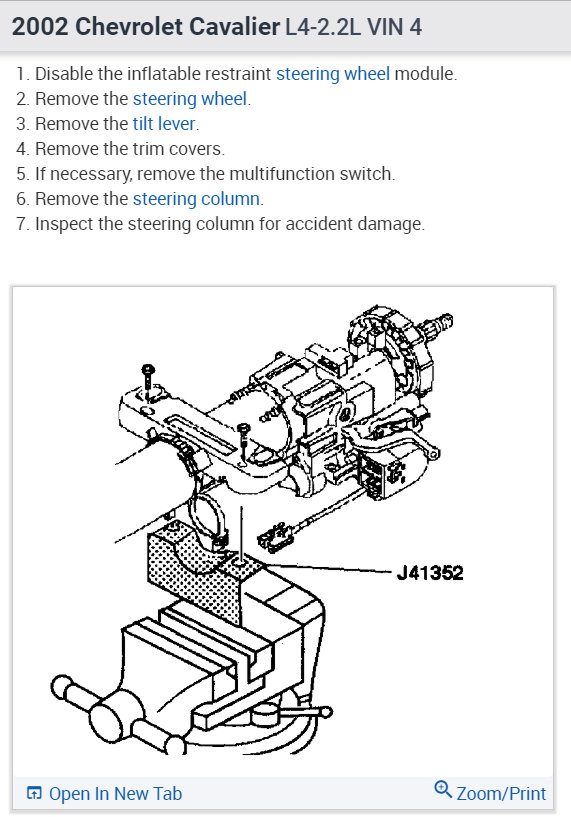 2002 Chevrolet Cavalier L4-2.2L VIN 4

1. Disable the inflatable restraint steering wheel module.
2. Remove the steering wheel.
3. Remove the tilt lever.
4. Remove the trim covers.
5. If necessary, remove the multifunction switch.
6. Remove the steering column.
7. Inspect the steering column for accident damage.

J41352

Open In New Tab

Zoom/Print