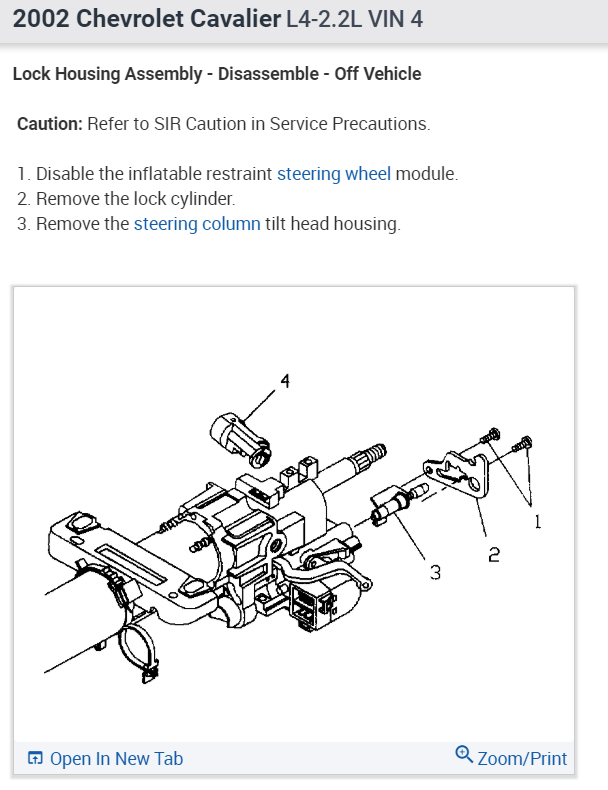 2002 Chevrolet Cavalier L4-2.2L VIN 4

Lock Housing Assembly - Disassemble - Off Vehicle

Caution: Refer to SIR Caution in Service Precautions.

1. Disable the inflatable restraint steering wheel module.
2. Remove the lock cylinder.
3. Remove the steering column tilt head housing.

4

1

2

3

Open In New Tab

Zoom/Print