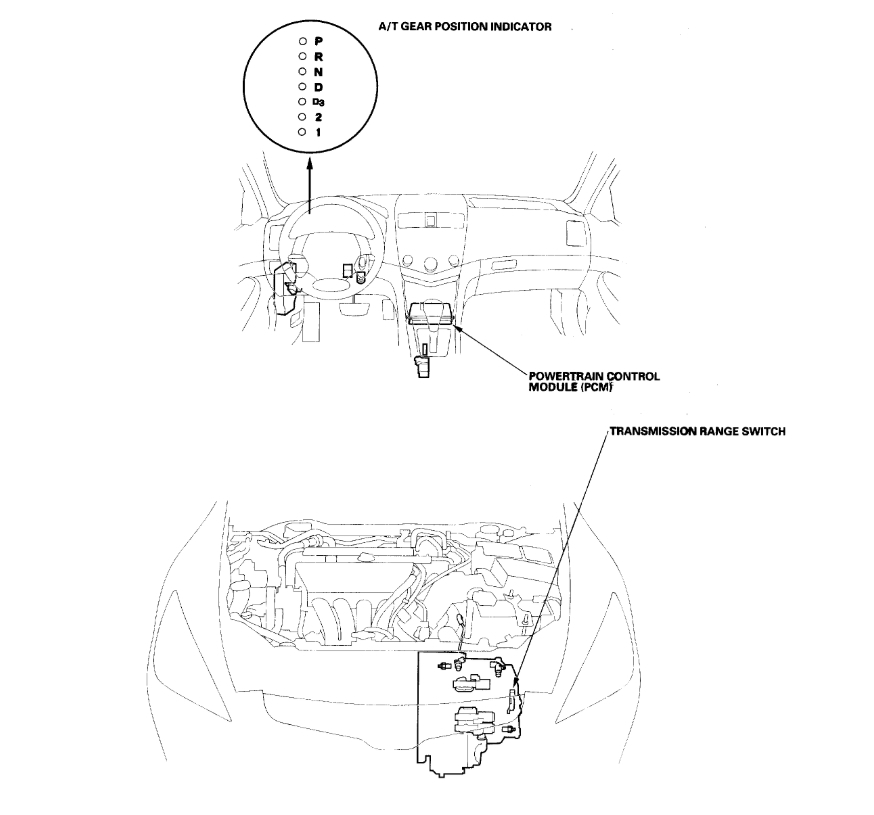 A/T GEAR POSITION INDICATOR

P
R
N
D
$D_3$
2
1

POWERTRAIN CONTROL MODULE (PCM)

TRANSMISSION RANGE SWITCH